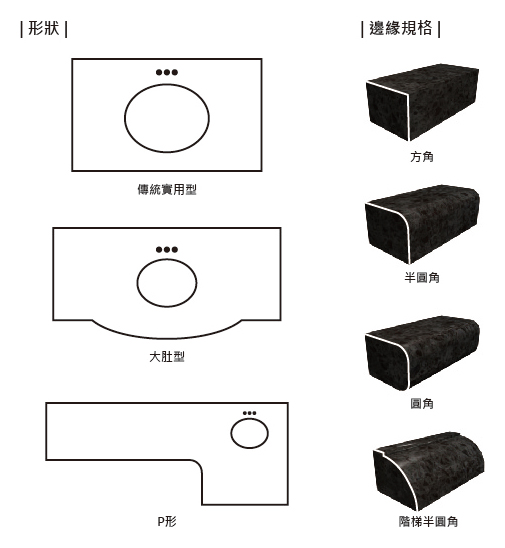 | 形狀 |

傳統實用型

大肚型

P形

| 邊緣規格 |

方角

半圓角

圓角

階梯半圓角